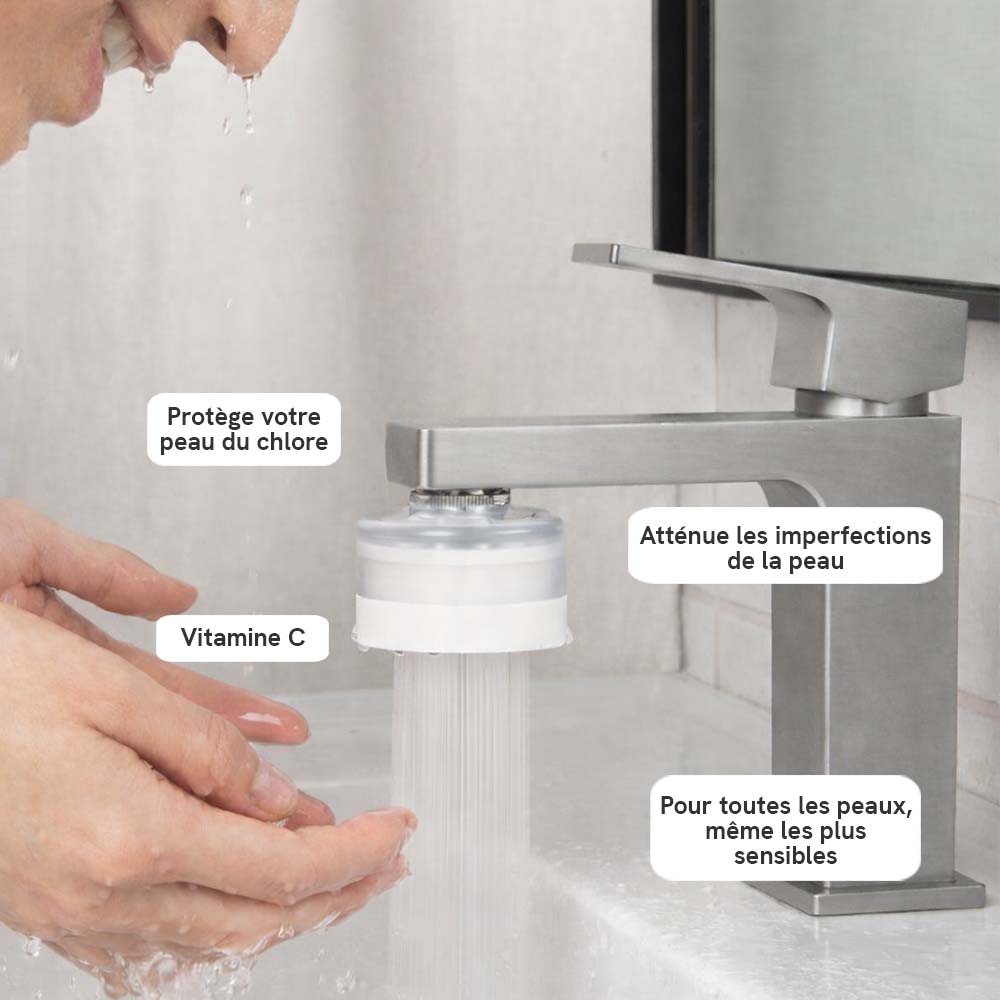 Protège votre peau du chlore

Atténue les imperfections de la peau

Vitamine C

Pour toutes les peaux, même les plus sensibles