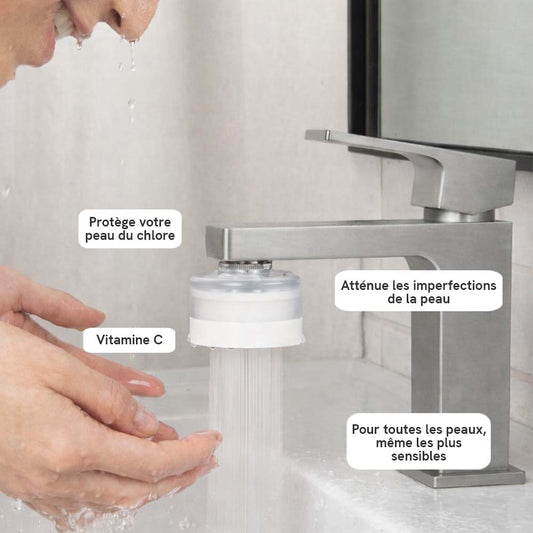 Protège votre peau du chlore

Atténue les imperfections de la peau

Vitamine C

Pour toutes les peaux, même les plus sensibles